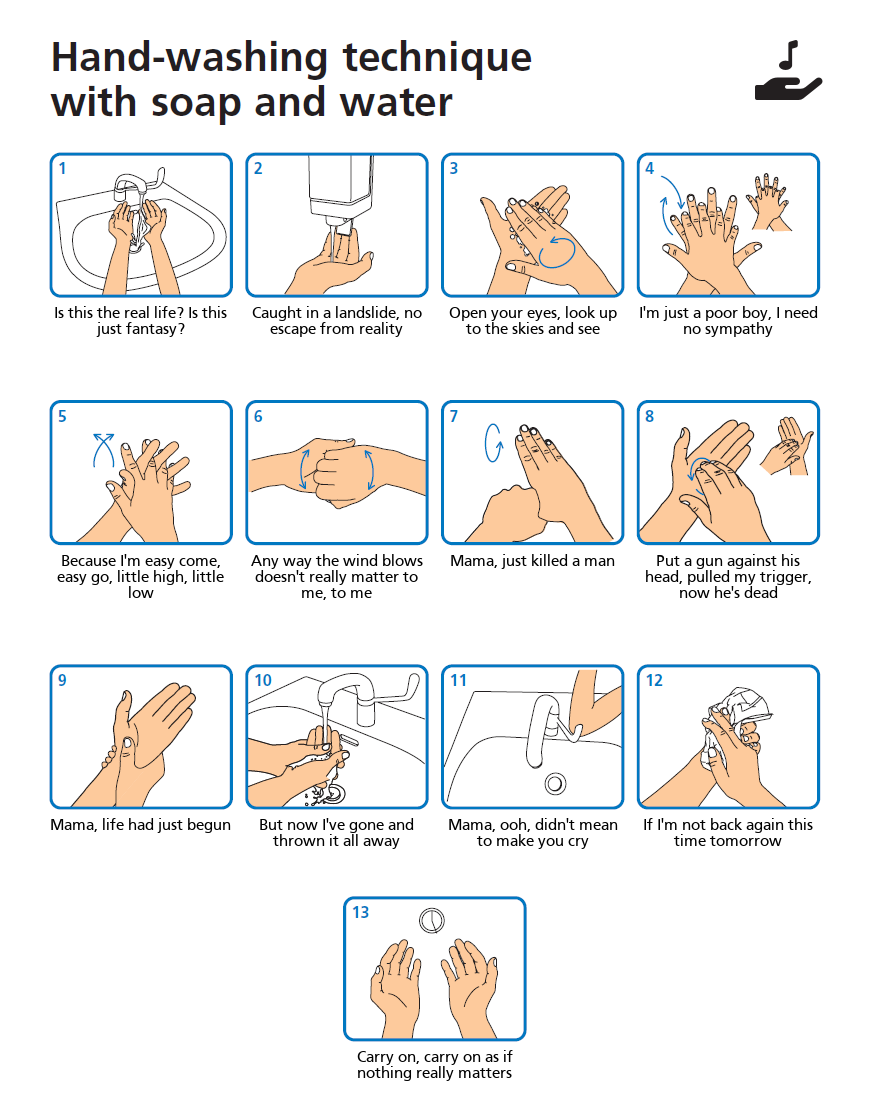 Hand-washing technique with soap and water

1
Is this the real life? Is this just fantasy?

2
Caught in a landslide, no escape from reality

3
Open your eyes, look up to the skies and see

4
I'm just a poor boy, I need no sympathy

5
Because I'm easy come, easy go, little high, little low

6
Any way the wind blows doesn't really matter to me, to me

7
Mama, just killed a man

8
Put a gun against his head, pulled my trigger, now he's dead

9
Mama, life had just begun

10
But now I've gone and thrown it all away

11
Mama, ooh, didn't mean to make you cry

12
If I'm not back again this time tomorrow

13
Carry on, carry on as if nothing really matters